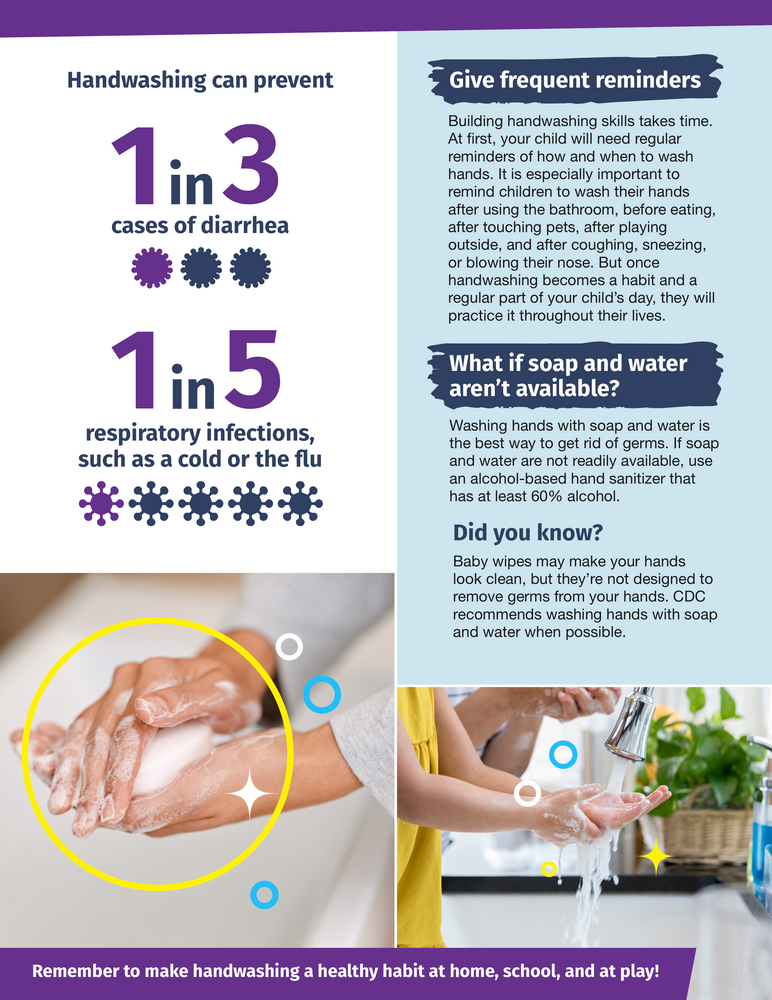 Handwashing can prevent

1 in 3

cases of diarrhea

1 in 5

respiratory infections, such as a cold or the flu

Give frequent reminders

Building handwashing skills takes time. At first, your child will need regular reminders of how and when to wash hands. It is especially important to remind children to wash their hands after using the bathroom, before eating, after touching pets, after playing outside, and after coughing, sneezing, or blowing their nose. But once handwashing becomes a habit and a regular part of your child's day, they will practice it throughout their lives.

What if soap and water aren't available?

Washing hands with soap and water is the best way to get rid of germs. If soap and water are not readily available, use an alcohol-based hand sanitizer that has at least 60% alcohol.

Did you know?

Baby wipes may make your hands look clean, but they're not designed to remove germs from your hands. CDC recommends washing hands with soap and water when possible.

Remember to make handwashing a healthy habit at home, school, and at play!